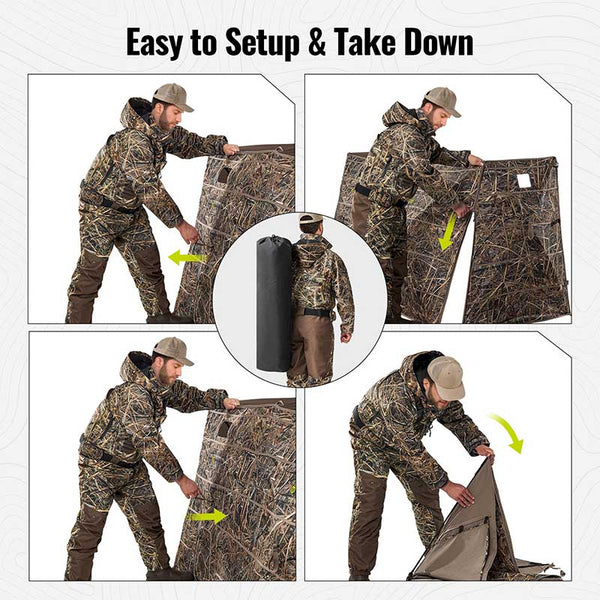 Easy to Setup & Take Down