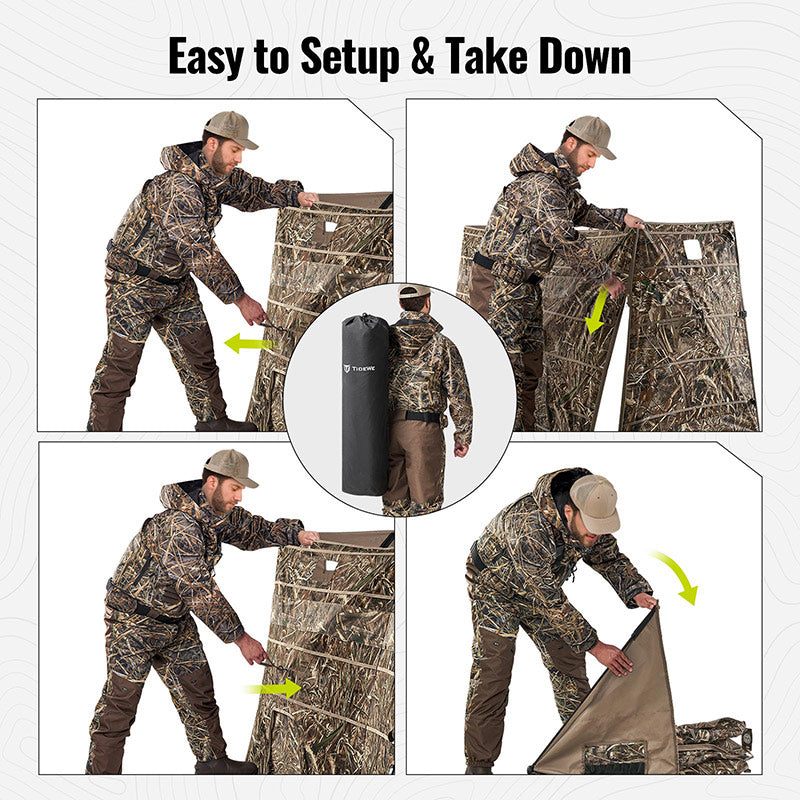 Easy to Setup & Take Down

TIDEWE