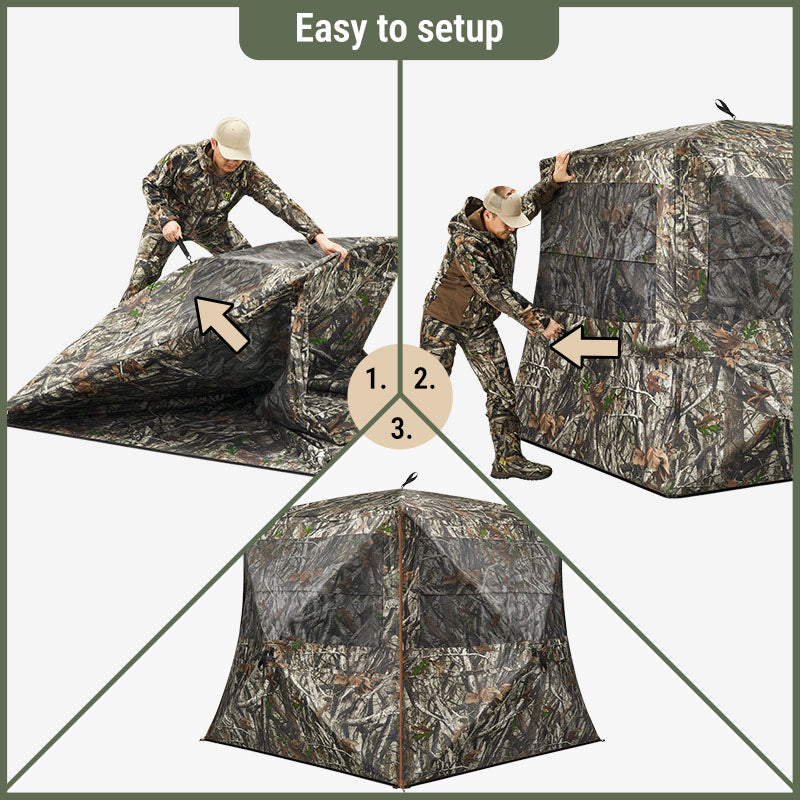 Easy to setup

1.

2.

3.